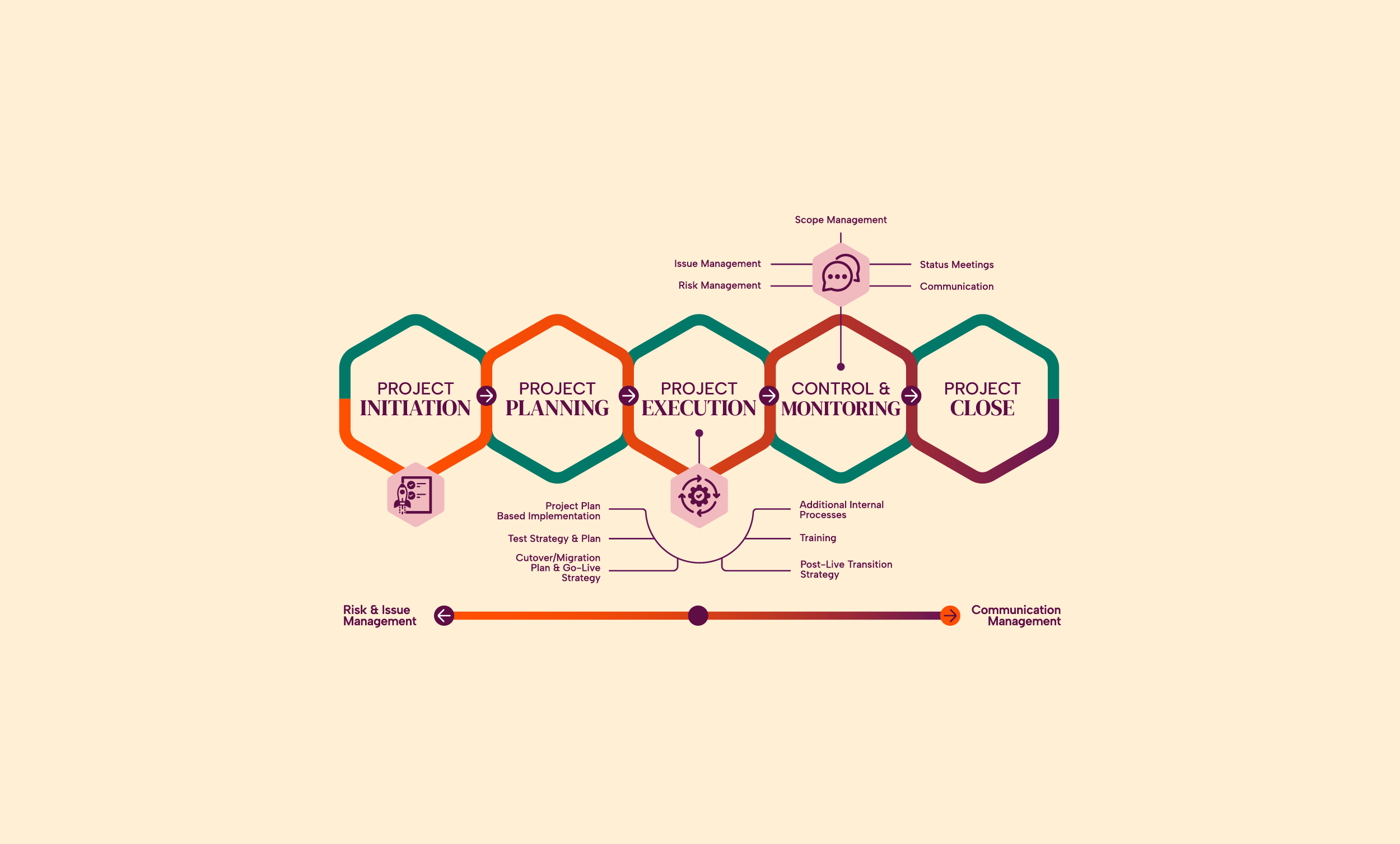 Scope Management

Issue Management

Risk Management

Status Meetings

Communication

PROJECT INITIATION

PROJECT PLANNING

PROJECT EXECUTION

CONTROL & MONITORING

PROJECT CLOSE

Project Plan Based Implementation

Test Strategy & Plan

Cutover/Migration Plan & Go-Live Strategy

Additional Internal Processes

Training

Post-Live Transition Strategy

Risk & Issue Management

Communication Management